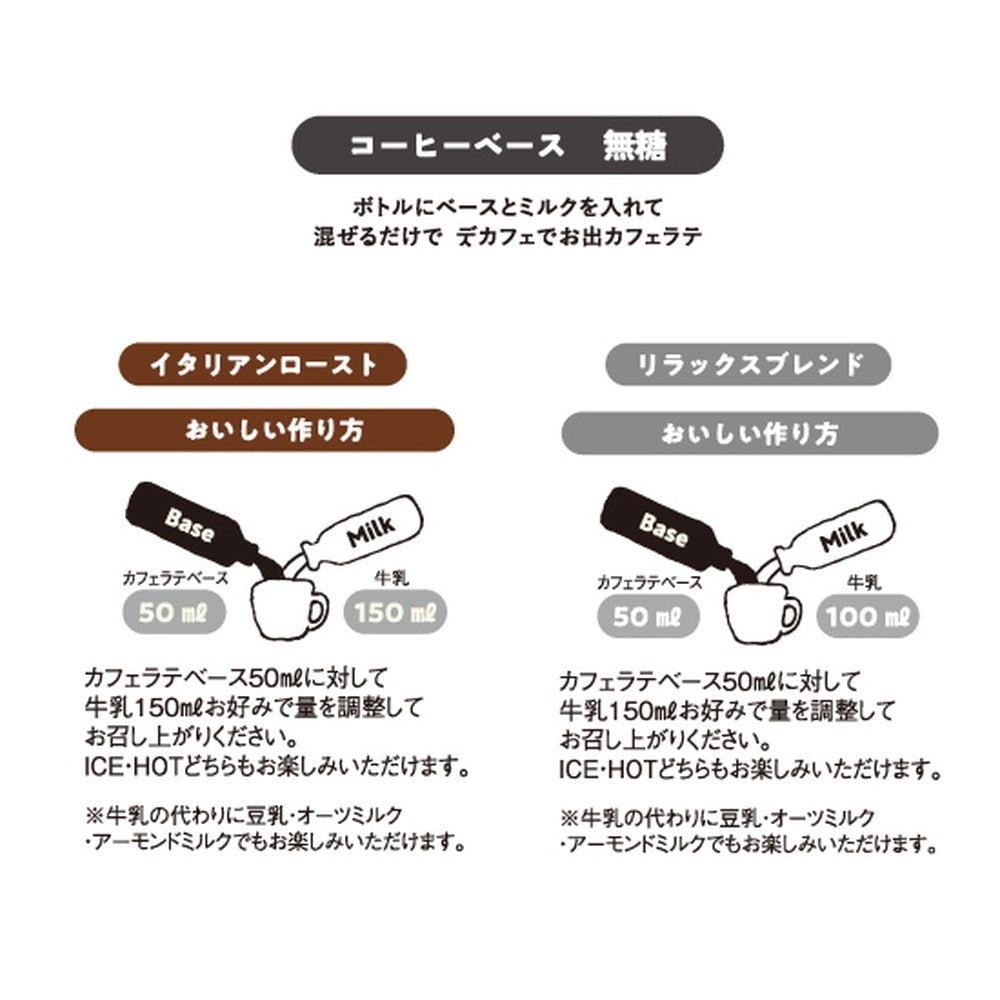 コーヒーベース　無糖

ボトルにベースとミルクを入れて
混ぜるだけで デカフェでお出カフェラテ

イタリアンロースト

おいしい作り方

Base
Milk
カフェラテベース
50 ㎖
牛乳
150 ㎖

カフェラテベース50㎖に対して
牛乳150㎖お好みで量を調整して
お召し上がりください。
ICE・HOTどちらもお楽しみいただけます。

※牛乳の代わりに豆乳・オーツミルク
・アーモンドミルクでもお楽しみいただけます。

リラックスブレンド

おいしい作り方

Base
Milk
カフェラテベース
50 ㎖
牛乳
100 ㎖

カフェラテベース50㎖に対して
牛乳150㎖お好みで量を調整して
お召し上がりください。
ICE・HOTどちらもお楽しみいただけます。

※牛乳の代わりに豆乳・オーツミルク
・アーモンドミルクでもお楽しみいただけます。